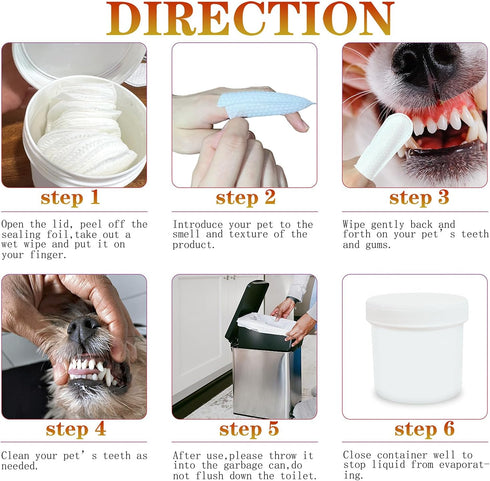 DIRECTION

step 1

Open the lid, peel off the sealing foil,take out a wet wipe and put it on your finger.

step 2

Introduce your pet to the smell and texture of the product.

step 3

Wipe gently back and forth on your pet' s teeth and gums.

step 4

Clean your pet' s teeth as needed.

step 5

After use,please throw it into the garbage can,do not flush down the toilet.

step 6

Close container well to stop liquid from evaporating.