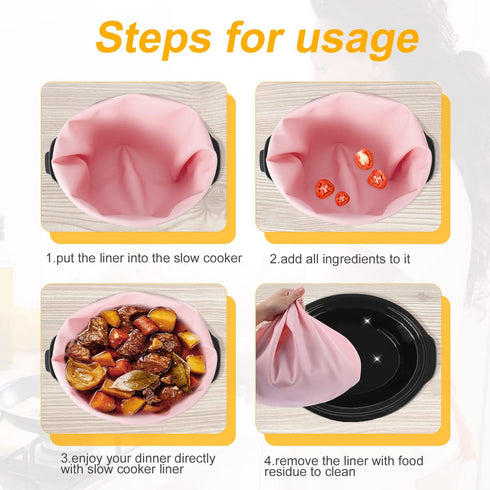 Steps for usage

1.put the liner into the slow cooker

2.add all ingredients to it

3.enjoy your dinner directly with slow cooker liner

4.remove the liner with food residue to clean