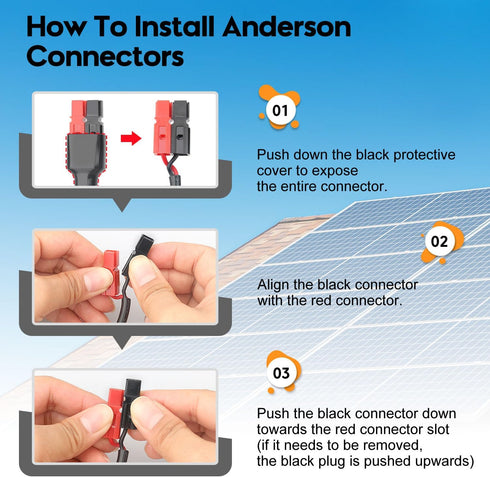 How To Install Anderson Connectors

01

Push down the black protective cover to expose the entire connector.

02

Align the black connector with the red connector.

03

Push the black connector down towards the red connector slot (if it needs to be removed, the black plug is pushed upwards)