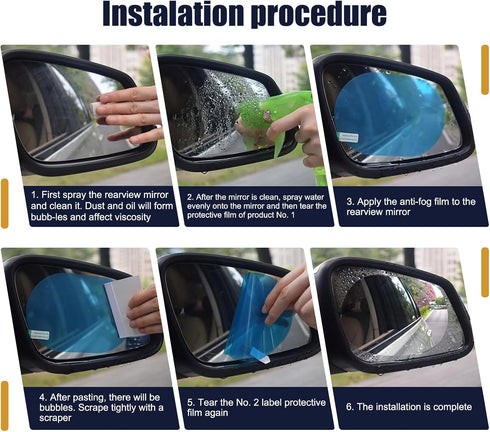 Instalation procedure

1. First spray the rearview mirror and clean it. Dust and oil will form bubb-les and affect viscosity

2. After the mirror is clean, spray water evenly onto the mirror and then tear the protective film of product No. 1

3. Apply the anti-fog film to the rearview mirror

4. After pasting, there will be bubbles. Scrape tightly with a scraper

5. Tear the No. 2 label protective film again

6. The installation is complete