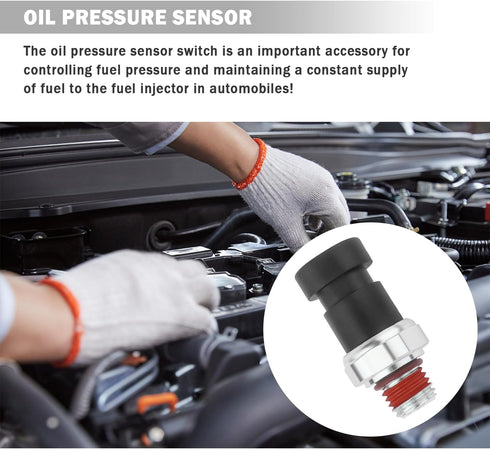 OIL PRESSURE SENSOR

The oil pressure sensor switch is an important accessory for controlling fuel pressure and maintaining a constant supply of fuel to the fuel injector in automobiles!