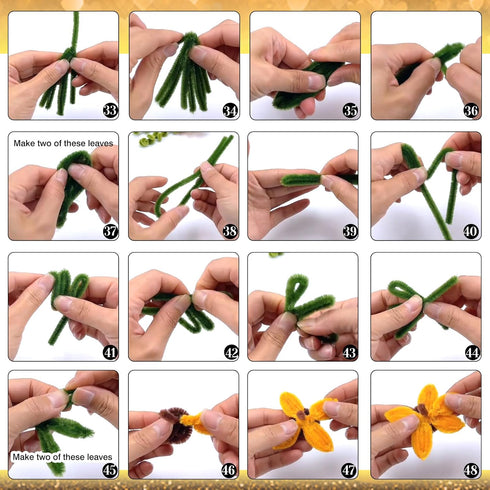 33

34

35

36

Make two of these leaves

37

38

39

40

41

42

43

44

Make two of these leaves

45

46

47

48