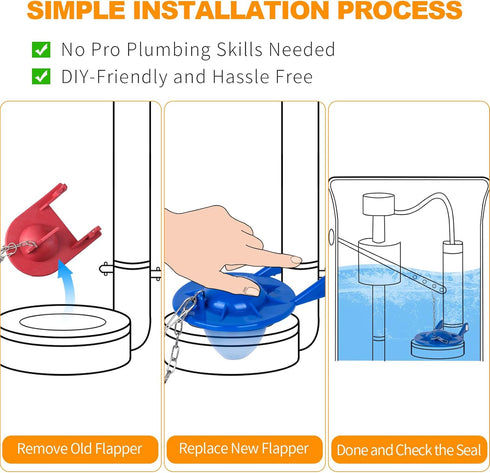 SIMPLE INSTALLATION PROCESS

No Pro Plumbing Skills Needed

DIY-Friendly and Hassle Free

Remove Old Flapper

Replace New Flapper

Done and Check the Seal