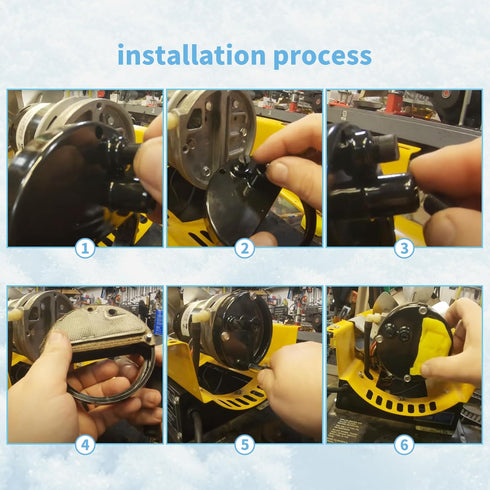 installation process

1

2

3

4

5

6