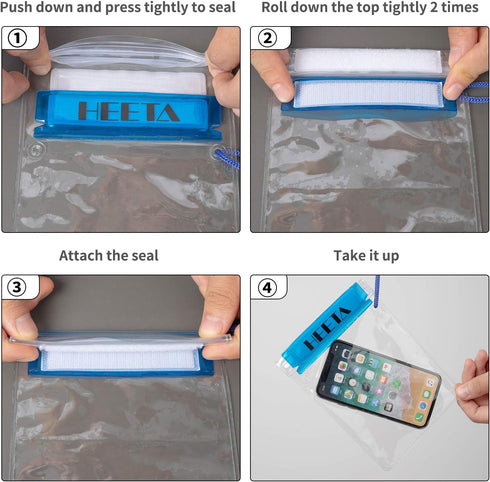 Push down and press tightly to seal

①

HEETA

Roll down the top tightly 2 times

②

Attach the seal

③

Take it up

④

HEETA