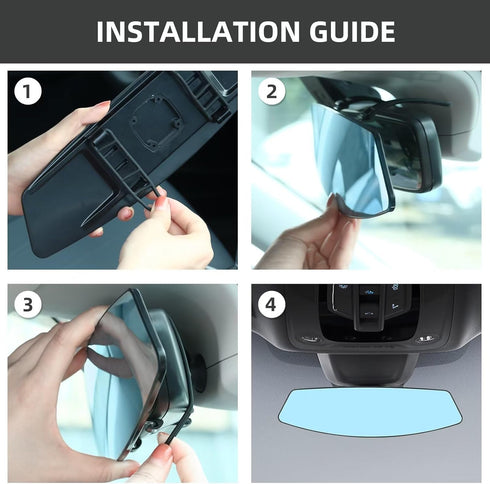 INSTALLATION GUIDE

1

2

3

4