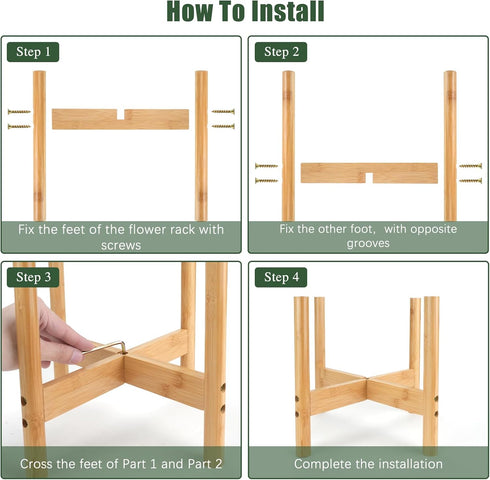 How To Install

Step 1

Fix the feet of the flower rack with screws

Step 2

Fix the other foot, with opposite grooves

Step 3

Cross the feet of Part 1 and Part 2

Step 4

Complete the installation