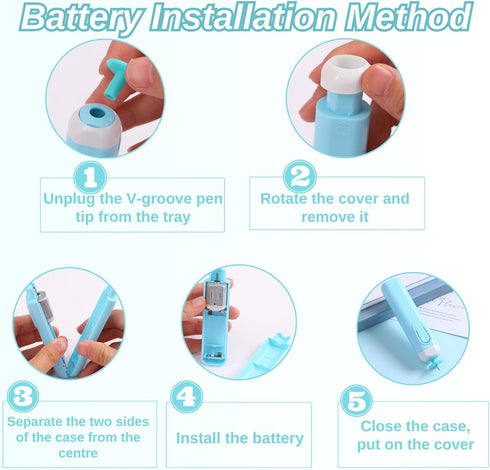 Battery Installation Method

1
Unplug the V-groove pen tip from the tray

2
Rotate the cover and remove it

3
Separate the two sides of the case from the centre

4
Install the battery

5
Close the case, put on the cover