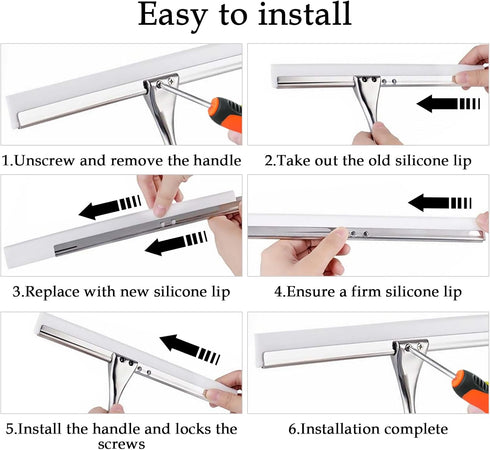 Easy to install

1.Unscrew and remove the handle

2.Take out the old silicone lip

3.Replace with new silicone lip

4.Ensure a firm silicone lip

5.Install the handle and locks the screws

6.Installation complete