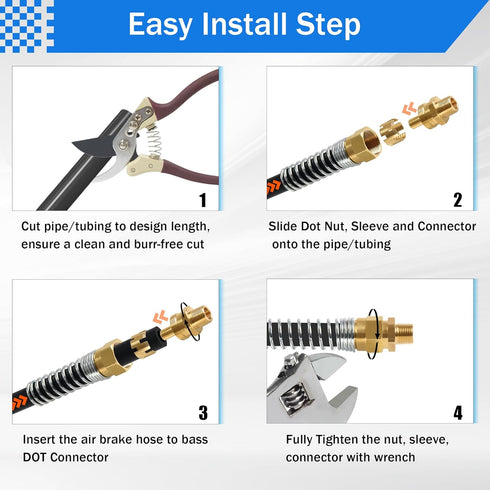 Easy Install Step

1

Cut pipe/tubing to design length, ensure a clean and burr-free cut

2

Slide Dot Nut, Sleeve and Connector onto the pipe/tubing

3

Insert the air brake hose to bass DOT Connector

4

Fully Tighten the nut, sleeve, connector with wrench