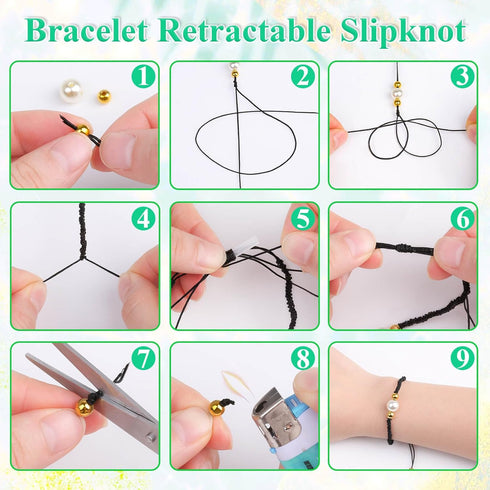 Bracelet Retractable Slipknot

1

2

3

4

5

6

7

8

9