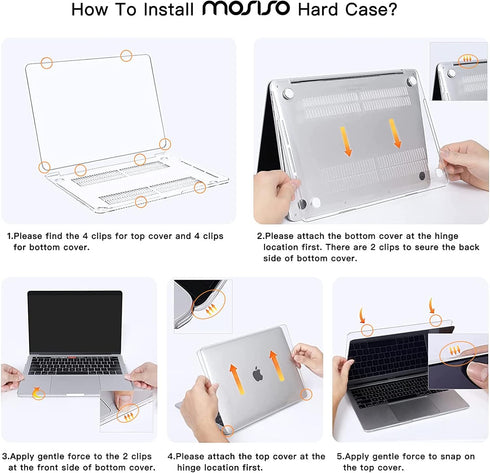 How To Install MOSISO Hard Case?

1.Please find the 4 clips for top cover and 4 clips for bottom cover.

2.Please attach the bottom cover at the hinge location first. There are 2 clips to seure the back side of bottom cover.

3.Apply gentle force to the 2 clips at the front side of bottom cover.

4.Please attach the top cover at the hinge location first.

5.Apply gentle force to snap on the top cover.