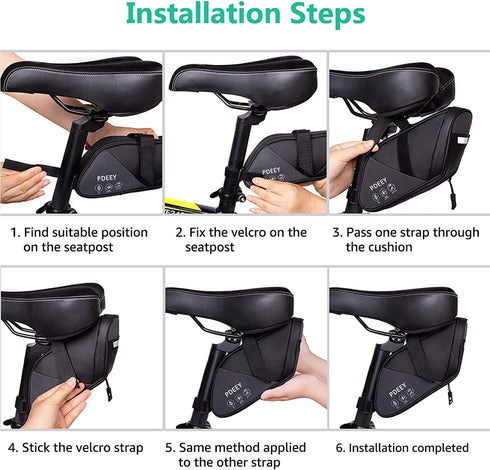 Installation Steps

PDEEY

PDEEY

PDEEY

1. Find suitable position on the seatpost

2. Fix the velcro on the seatpost

3. Pass one strap through the cushion

PDEEY

PDEEY

4. Stick the velcro strap

5. Same method applied to the other strap

6. Installation completed