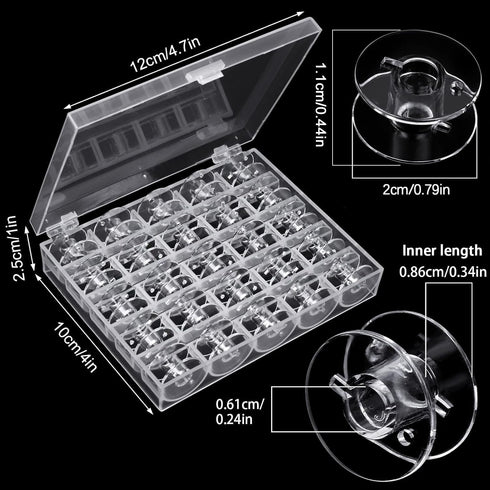 12cm/4.7in

1.1cm/0.44in

2cm/0.79in

2.5cm/1in

10cm/4in

Inner length
0.86cm/0.34in

0.61cm/
0.24in