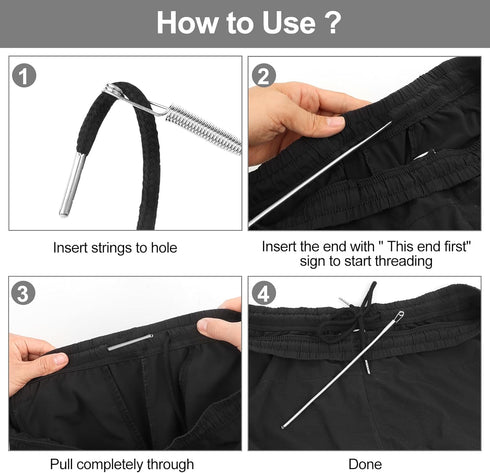 How to Use ?

1

Insert strings to hole

2

Insert the end with " This end first" sign to start threading

3

Pull completely through

4

Done