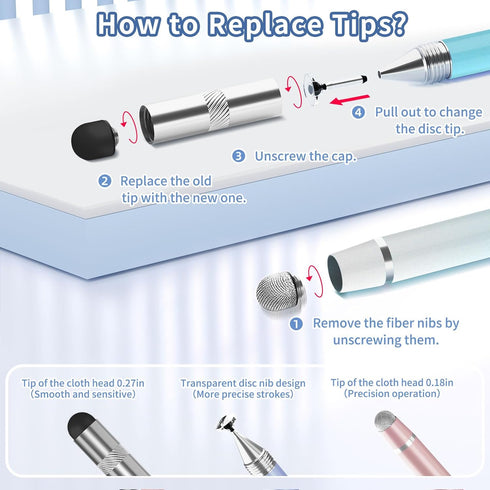 How to Replace Tips?

4 Pull out to change the disc tip.

3 Unscrew the cap.

2 Replace the old tip with the new one.

1 Remove the fiber nibs by unscrewing them.

Tip of the cloth head 0.27in (Smooth and sensitive)

Transparent disc nib design (More precise strokes)

Tip of the cloth head 0.18in (Precision operation)