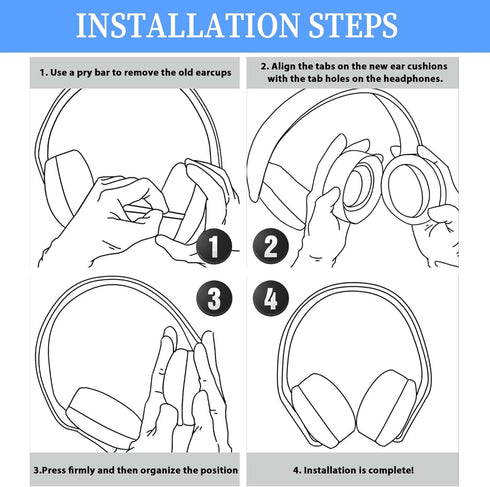 INSTALLATION STEPS

1. Use a pry bar to remove the old earcups

2. Align the tabs on the new ear cushions with the tab holes on the headphones.

1

2

3

4

3.Press firmly and then organize the position

4. Installation is complete!