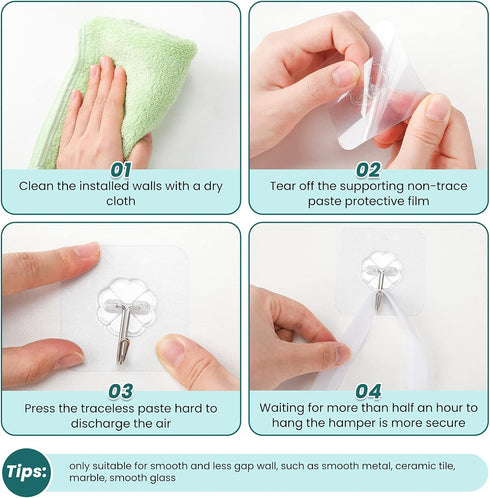 01
Clean the installed walls with a dry cloth

02
Tear off the supporting non-trace paste protective film

03
Press the traceless paste hard to discharge the air

04
Waiting for more than half an hour to hang the hamper is more secure

Tips:
only suitable for smooth and less gap wall, such as smooth metal, ceramic tile, marble, smooth glass