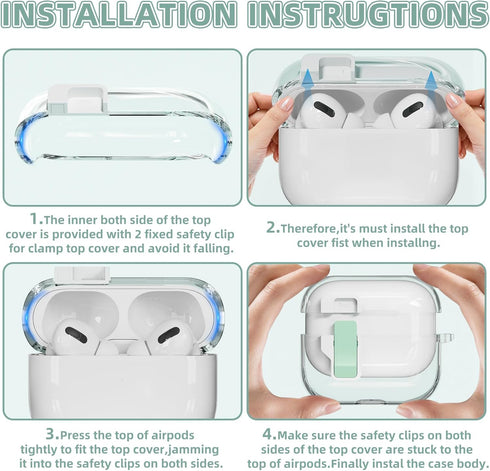 INSTALLATION INSTRUGTIONS

1.The inner both side of the top cover is provided with 2 fixed safety clip for clamp top cover and avoid it falling.

2.Therefore,it's must install the top cover fist when installng.

3.Press the top of airpods tightly to fit the top cover,jamming it into the safety clips on both sides.

4.Make sure the safety clips on both sides of the top cover are stuck to the top of airpods.Finally instal the case body.