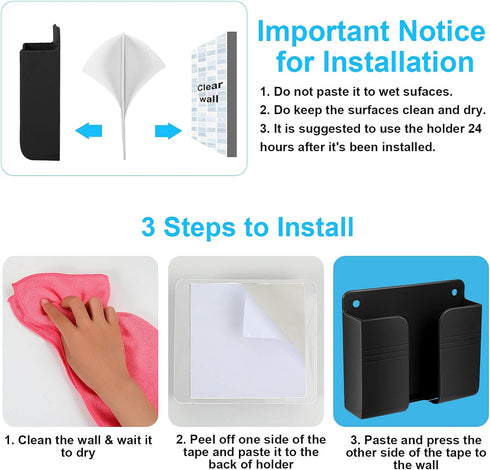 Clear wall

Important Notice for Installation

1. Do not paste it to wet sufaces.
2. Do keep the surfaces clean and dry.
3. It is suggested to use the holder 24 hours after it's been installed.

3 Steps to Install

1. Clean the wall & wait it to dry

2. Peel off one side of the tape and paste it to the back of holder

3. Paste and press the other side of the tape to the wall