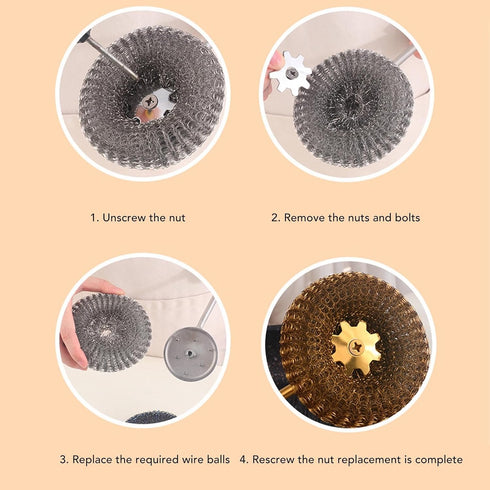 1. Unscrew the nut

2. Remove the nuts and bolts

3. Replace the required wire balls

4. Rescrew the nut replacement is complete