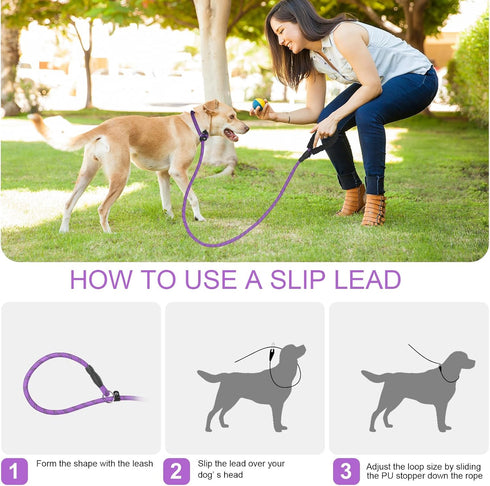 HOW TO USE A SLIP LEAD

1 Form the shape with the leash

2 Slip the lead over your dog' s head

3 Adjust the loop size by sliding the PU stopper down the rope