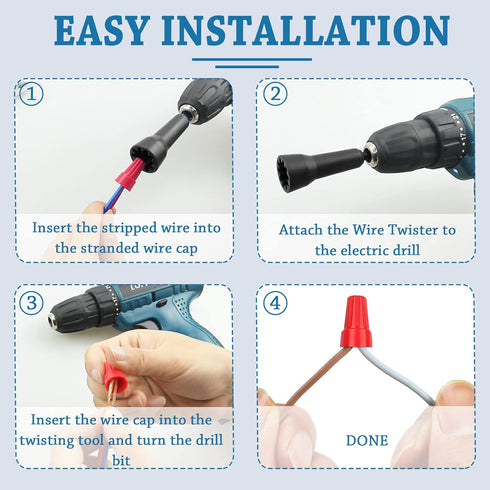 EASY INSTALLATION

①

Insert the stripped wire into the stranded wire cap

②

Attach the Wire Twister to the electric drill

③

Insert the wire cap into the twisting tool and turn the drill bit

④

DONE