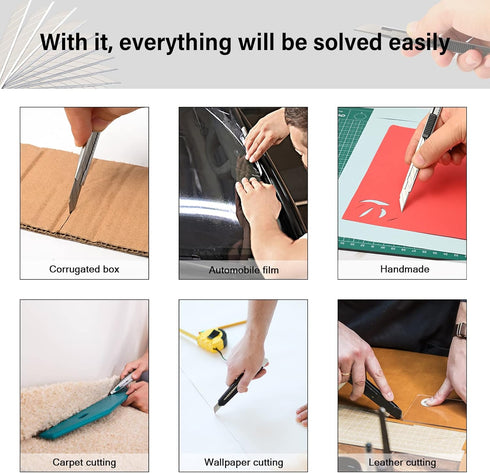 With it, everything will be solved easily

Corrugated box

Automobile film

Handmade

Carpet cutting

Wallpaper cutting

Leather cutting