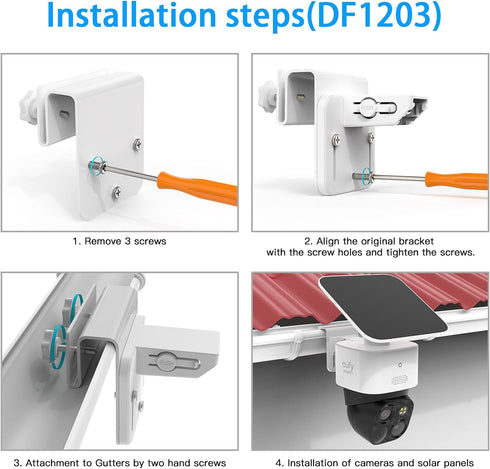 Installation steps(DF1203)

1. Remove 3 screws

2. Align the original bracket with the screw holes and tighten the screws.

3. Attachment to Gutters by two hand screws

eufy

4. Installation of cameras and solar panels