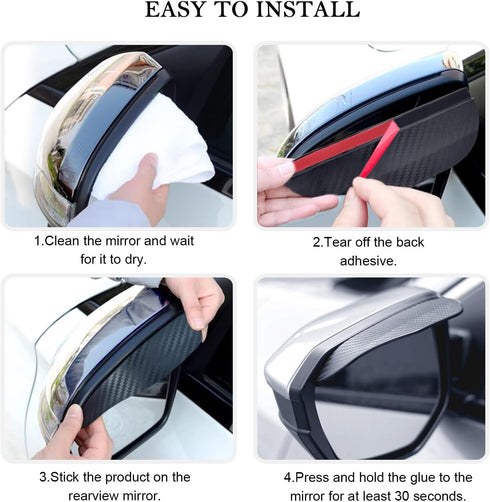 EASY TO INSTALL

1.Clean the mirror and wait for it to dry.

2.Tear off the back adhesive.

3.Stick the product on the rearview mirror.

4.Press and hold the glue to the mirror for at least 30 seconds.