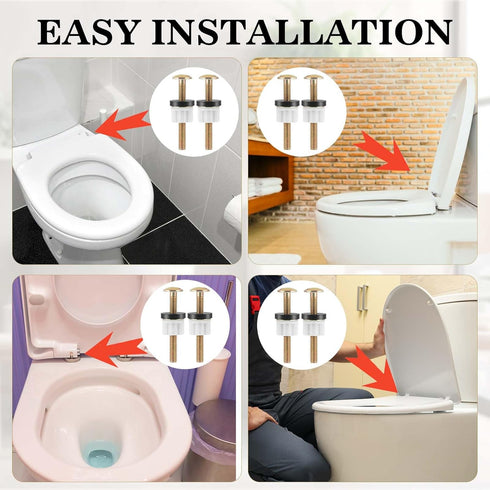 EASY INSTALLATION