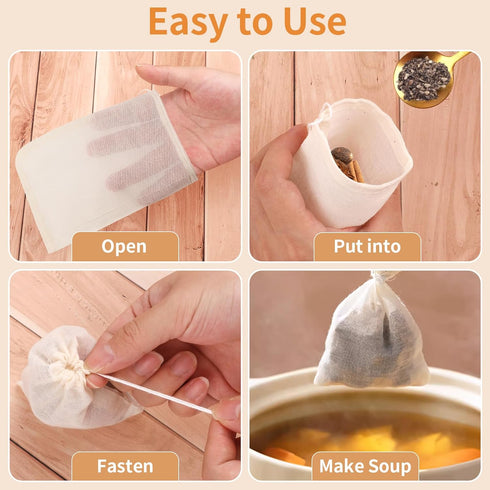 Easy to Use

Open

Put into

Fasten

Make Soup