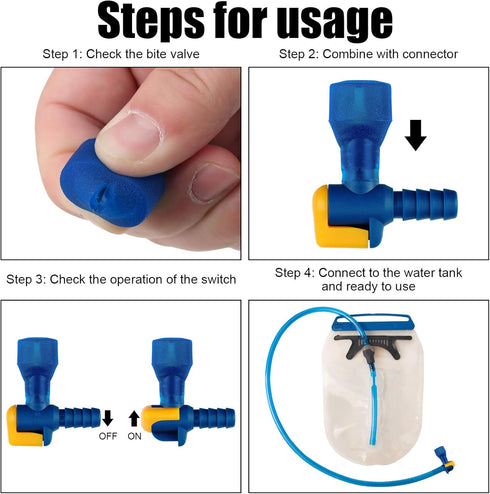 Steps for usage

Step 1: Check the bite valve

Step 2: Combine with connector

Step 3: Check the operation of the switch

OFF ON

Step 4: Connect to the water tank and ready to use