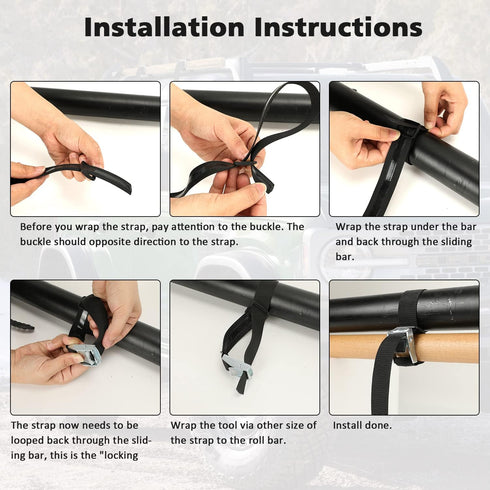 Installation Instructions

Before you wrap the strap, pay attention to the buckle. The buckle should opposite direction to the strap.

Wrap the strap under the bar and back through the sliding bar.

The strap now needs to be looped back through the sliding bar, this is the "locking

Wrap the tool via other size of the strap to the roll bar.

Install done.