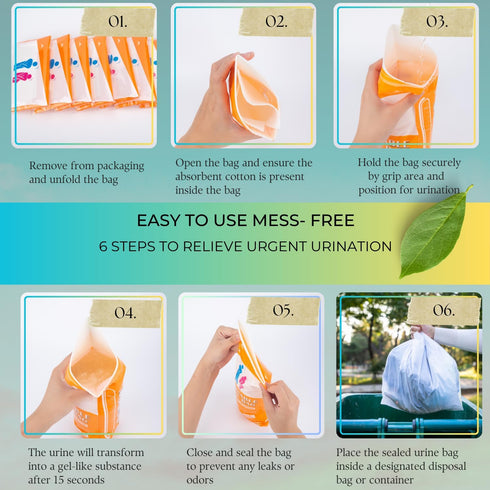 01.

Remove from packaging and unfold the bag

02.

Open the bag and ensure the absorbent cotton is present inside the bag

03.

Hold the bag securely by grip area and position for urination

EASY TO USE MESS- FREE

6 STEPS TO RELIEVE URGENT URINATION

04.

The urine will transform into a gel-like substance after 15 seconds

05.

Close and seal the bag to prevent any leaks or odors

06.

Place the sealed urine bag inside a designated disposal bag or container