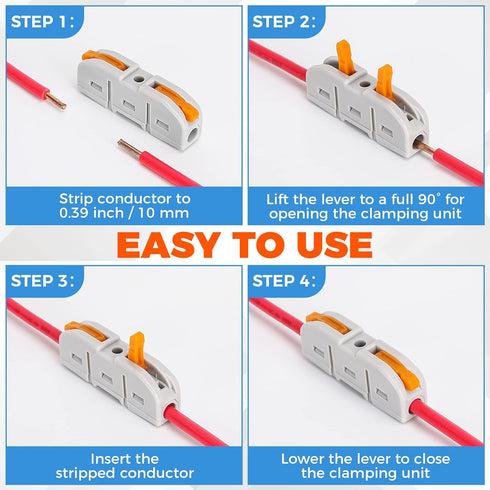 STEP 1:

Strip conductor to 0.39 inch / 10 mm

STEP 2:

Lift the lever to a full 90° for opening the clamping unit

EASY TO USE

STEP 3:

Insert the stripped conductor

STEP 4:

Lower the lever to close the clamping unit