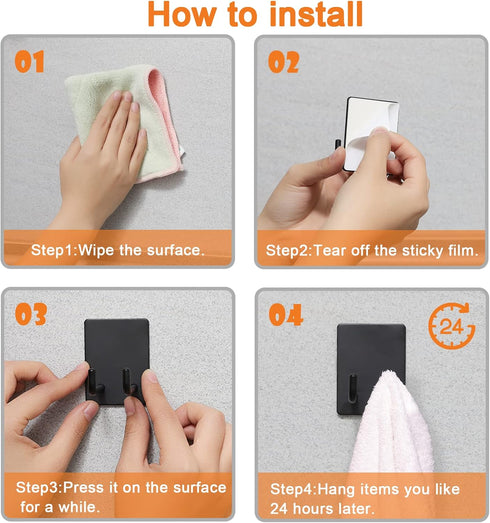 How to install

01

Step1:Wipe the surface.

02

Step2:Tear off the sticky film.

03

Step3:Press it on the surface for a while.

04

24

Step4:Hang items you like 24 hours later.