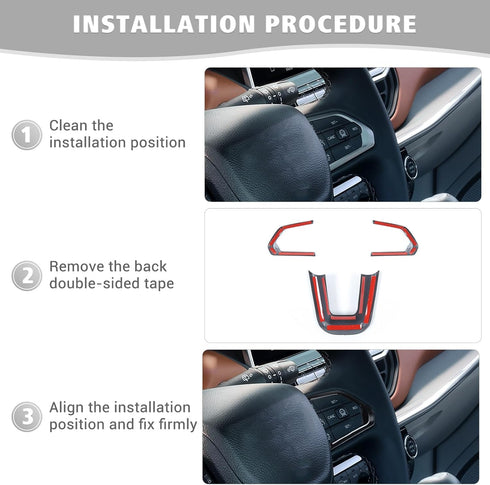 INSTALLATION PROCEDURE

1 Clean the installation position

2 Remove the back double-sided tape

3 Align the installation position and fix firmly