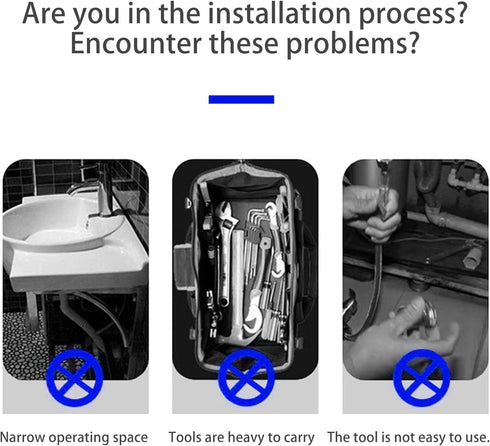 Are you in the installation process? Encounter these problems?

Narrow operating space

Tools are heavy to carry

The tool is not easy to use.