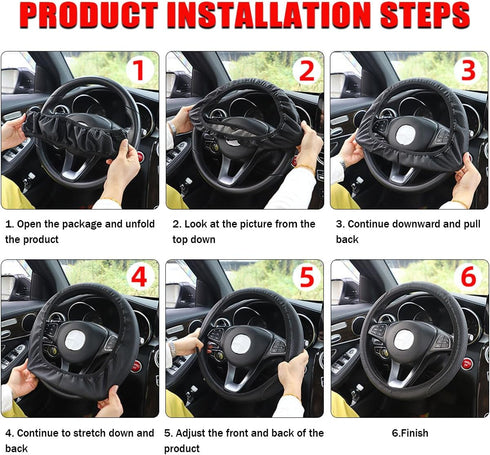 PRODUCT INSTALLATION STEPS

1

2

3

1. Open the package and unfold the product

2. Look at the picture from the top down

3. Continue downward and pull back

4

5

6

4. Continue to stretch down and back

5. Adjust the front and back of the product

6.Finish