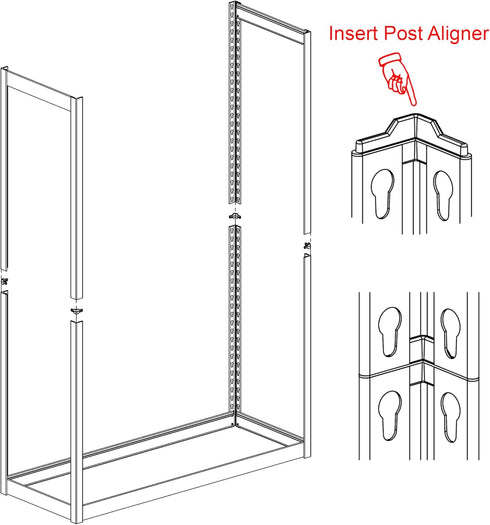 Insert Post Aligner