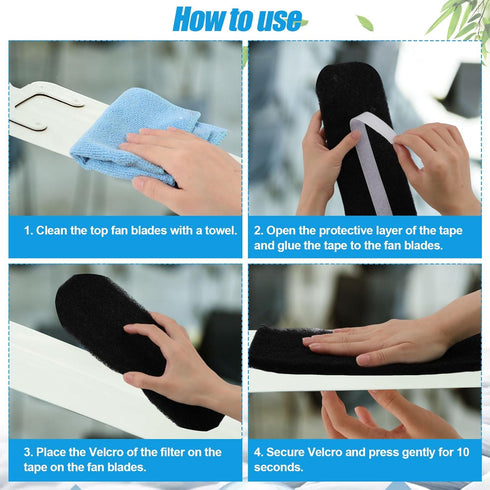 How to use

1. Clean the top fan blades with a towel.

2. Open the protective layer of the tape and glue the tape to the fan blades.

3. Place the Velcro of the filter on the tape on the fan blades.

4. Secure Velcro and press gently for 10 seconds.