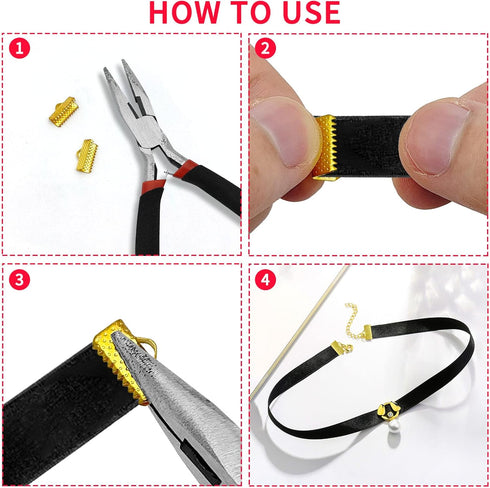 HOW TO USE

1

2

3

4