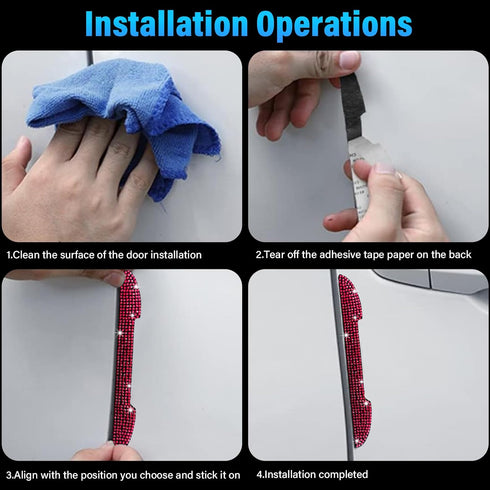 Installation Operations

1.Clean the surface of the door installation

2.Tear off the adhesive tape paper on the back

3.Align with the position you choose and stick it on

4.Installation completed