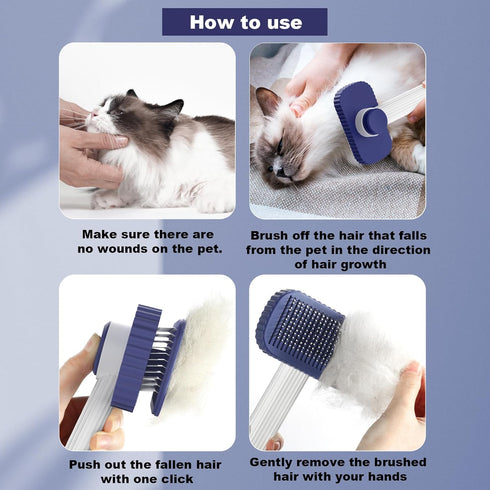 How to use

Make sure there are no wounds on the pet.

Brush off the hair that falls from the pet in the direction of hair growth

Push out the fallen hair with one click

Gently remove the brushed hair with your hands