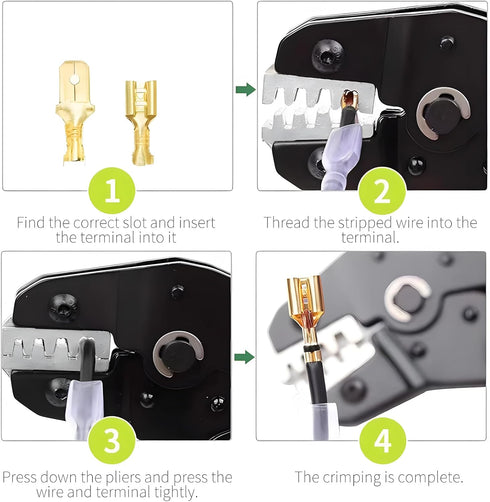 1

Find the correct slot and insert the terminal into it

2

Thread the stripped wire into the terminal.

3

Press down the pliers and press the wire and terminal tightly.

4

The crimping is complete.