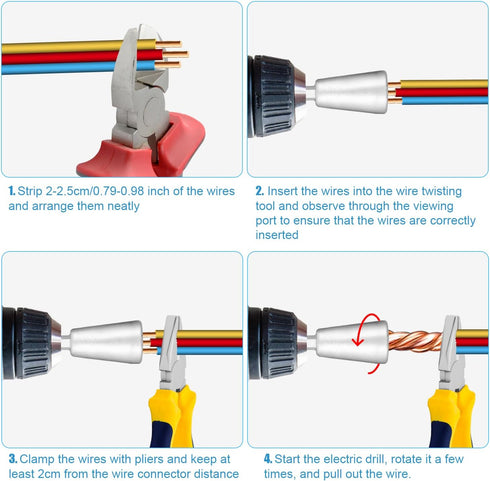 1. Strip 2-2.5cm/0.79-0.98 inch of the wires and arrange them neatly

2. Insert the wires into the wire twisting tool and observe through the viewing port to ensure that the wires are correctly inserted

3. Clamp the wires with pliers and keep at least 2cm from the wire connector distance

4. Start the electric drill, rotate it a few times, and pull out the wire.