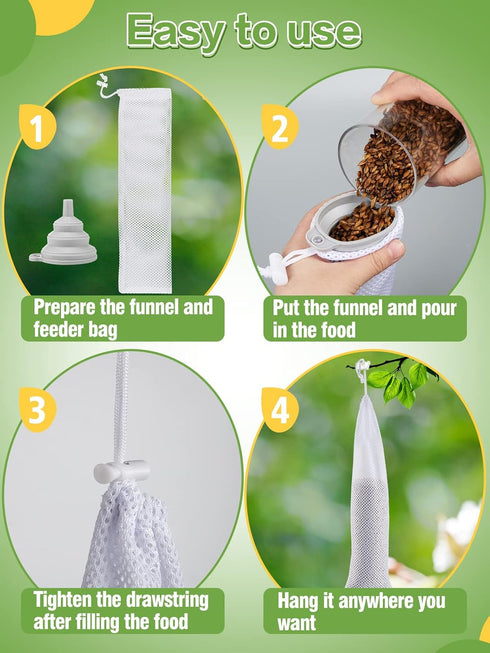 Easy to use

1

Prepare the funnel and feeder bag

2

Put the funnel and pour in the food

3

Tighten the drawstring after filling the food

4

Hang it anywhere you want