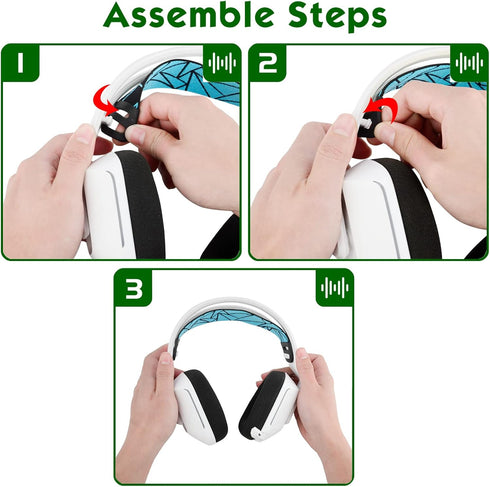 Assemble Steps

1

2

3