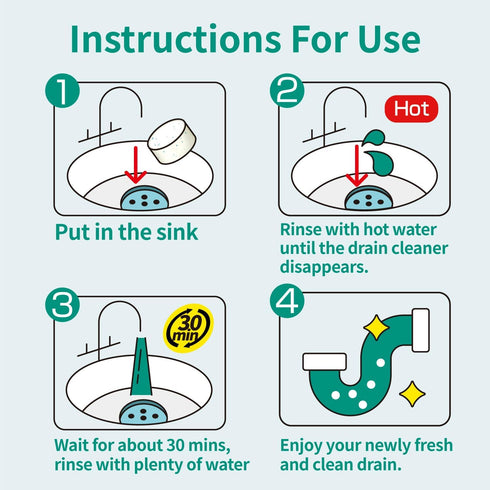 Instructions For Use

1

Put in the sink

2

Hot

Rinse with hot water until the drain cleaner disappears.

3

30 min

Wait for about 30 mins, rinse with plenty of water

4

Enjoy your newly fresh and clean drain.